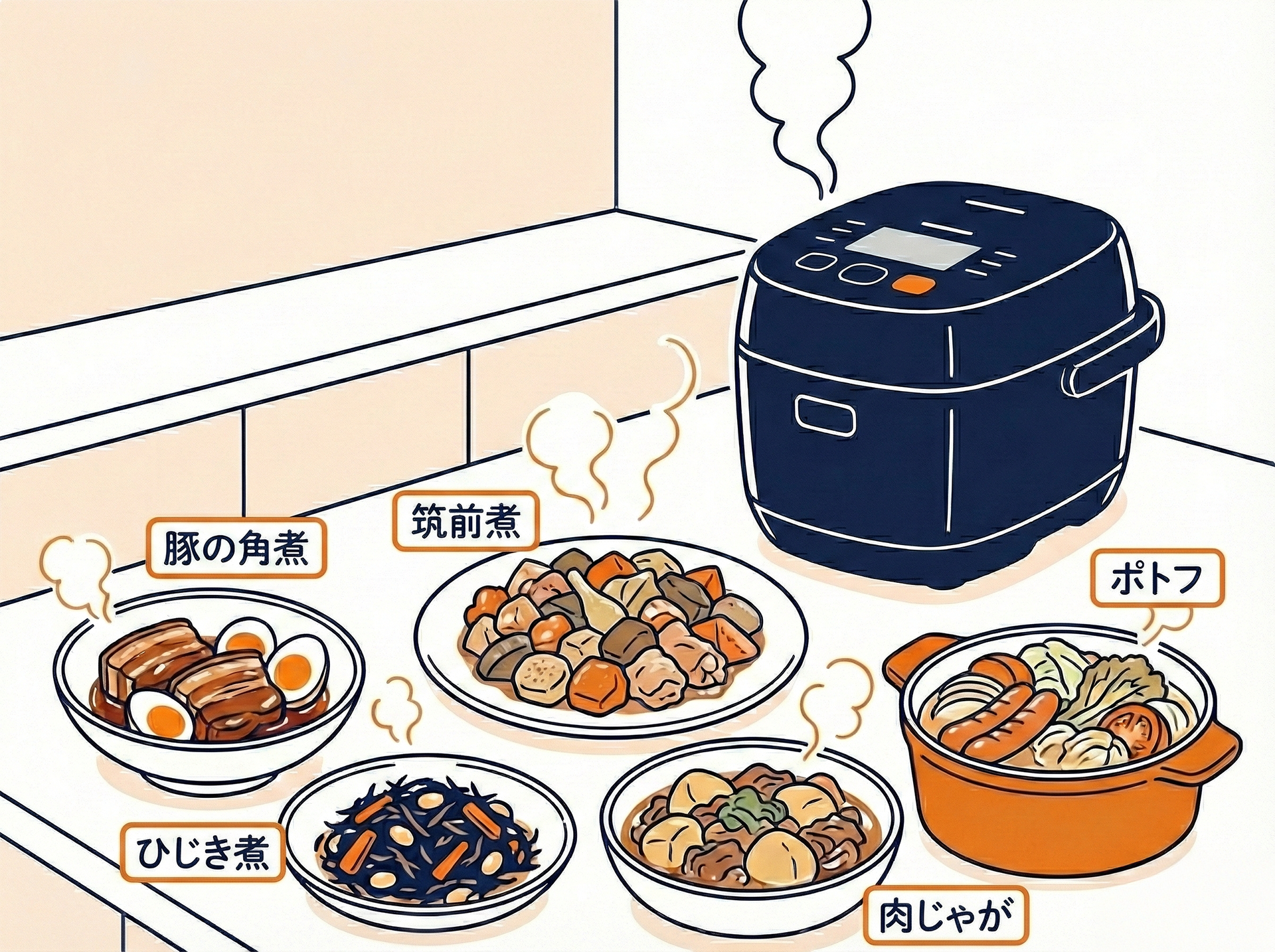 筑前煮

豚の角煮

ポトフ

ひじき煮

肉じゃが