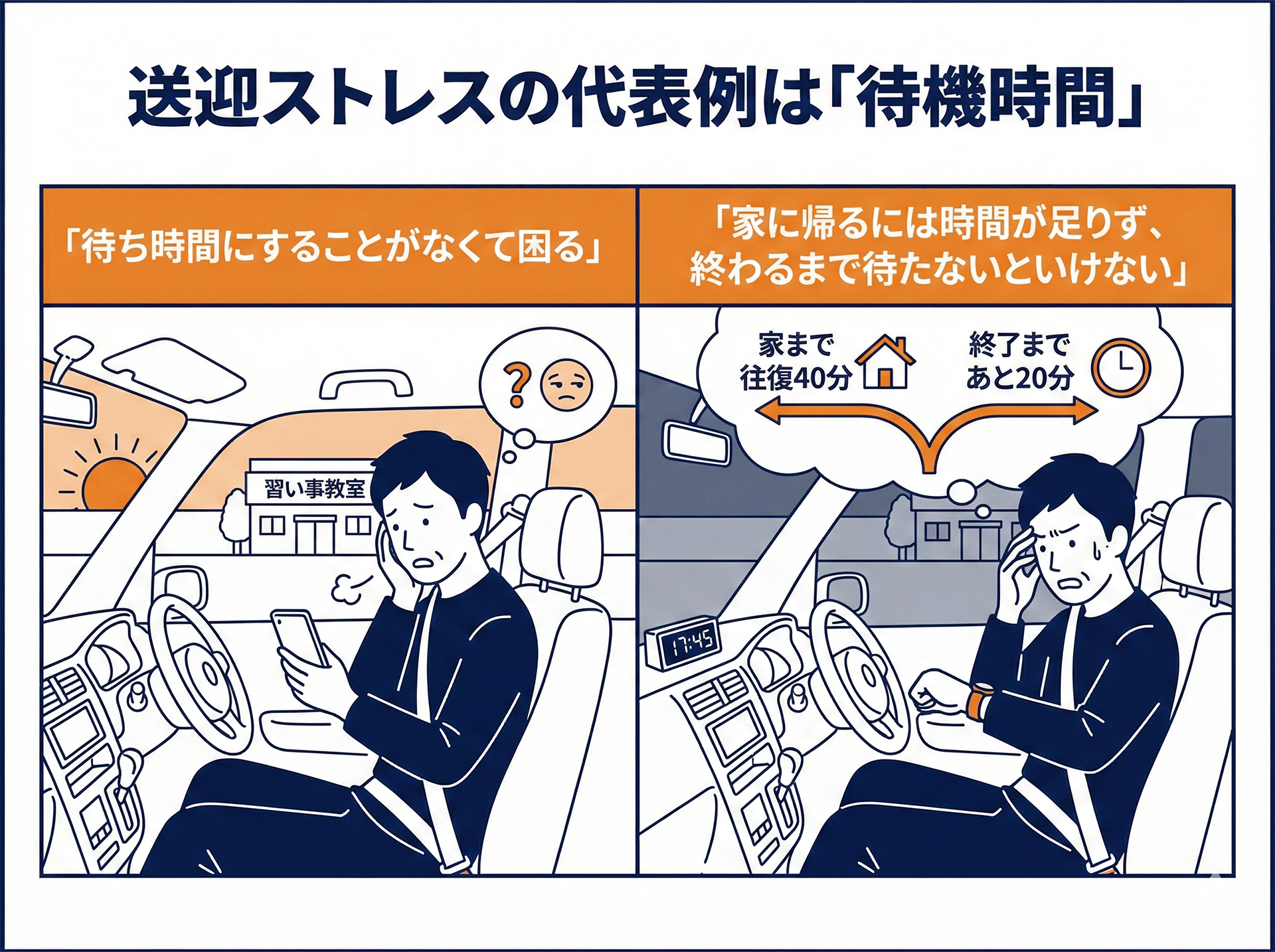 送迎ストレスの代表例は「待機時間」

「待ち時間にすることがなくて困る」

？

習い事教室

「家に帰るには時間が足りず、終わるまで待たないといけない」

家まで往復40分

終了まであと20分

17:45