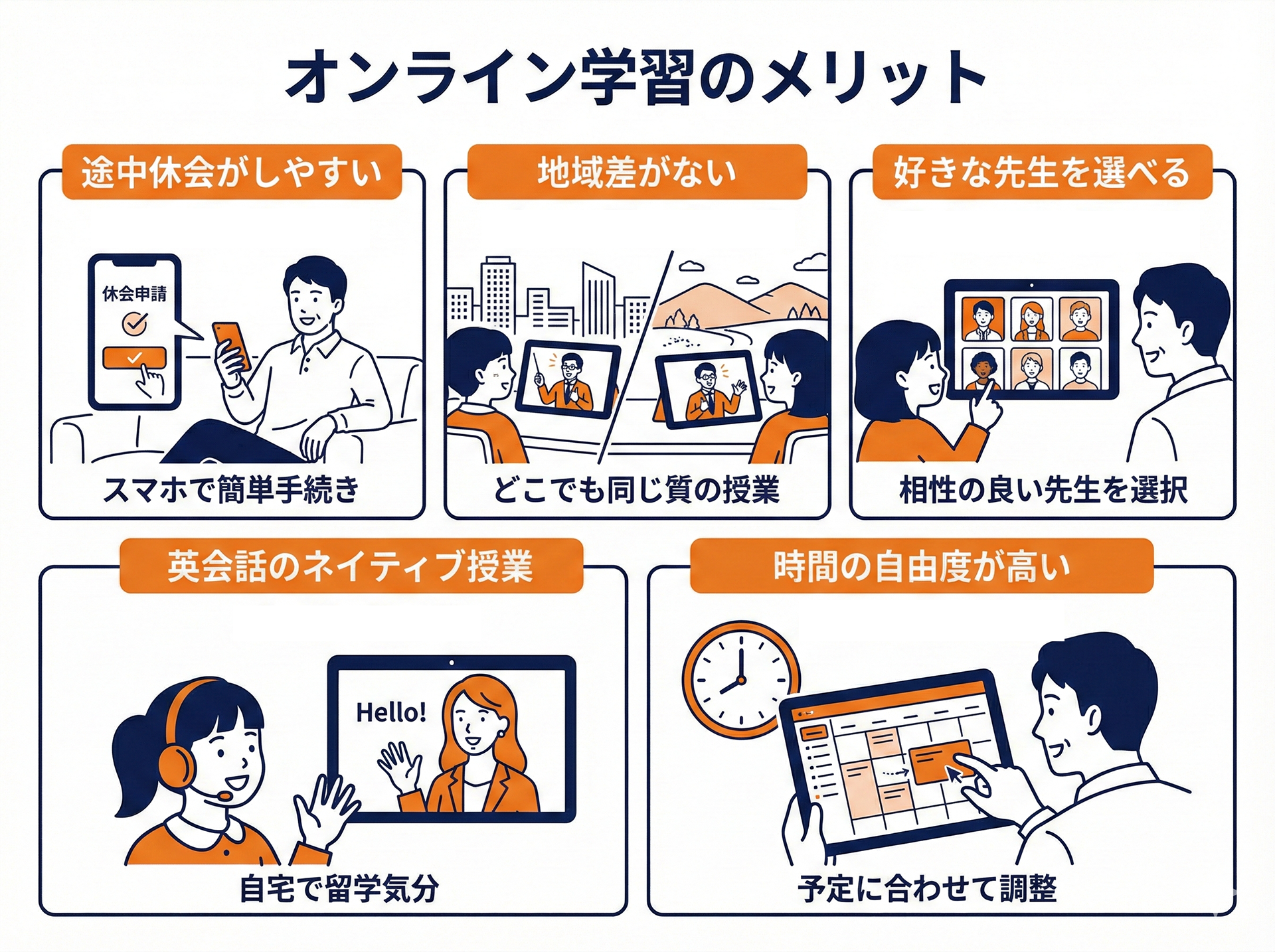 オンライン学習のメリット

途中休会がしやすい

休会申請

スマホで簡単手続き

地域差がない

どこでも同じ質の授業

好きな先生を選べる

相性の良い先生を選択

英会話のネイティブ授業

Hello!

自宅で留学気分

時間の自由度が高い

予定に合わせて調整