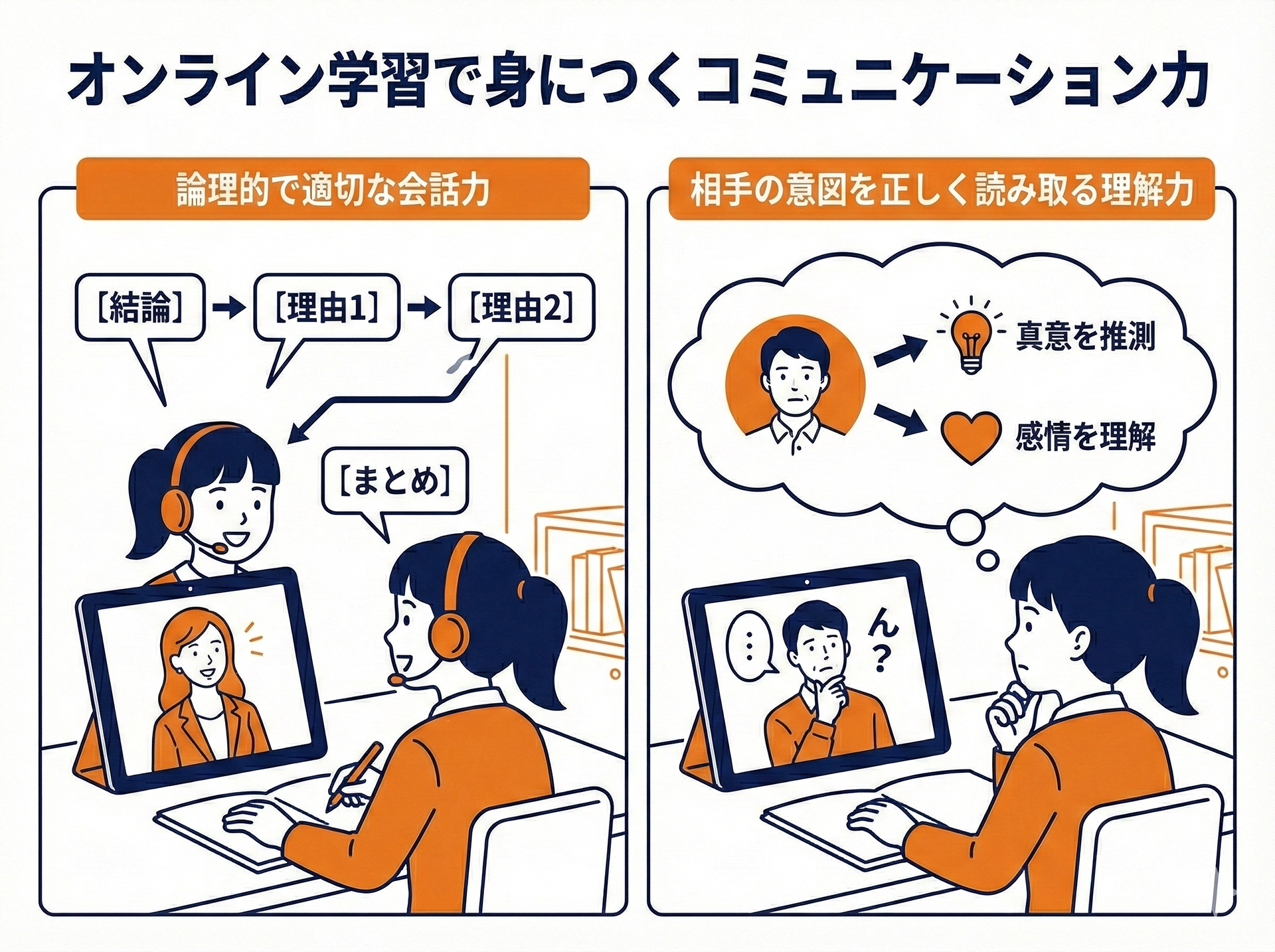 オンライン学習で身につくコミュニケーション力

論理的で適切な会話力

［結論］ → ［理由1］ → ［理由2］

［まとめ］

相手の意図を正しく読み取る理解力

真意を推測

感情を理解

…

ん？