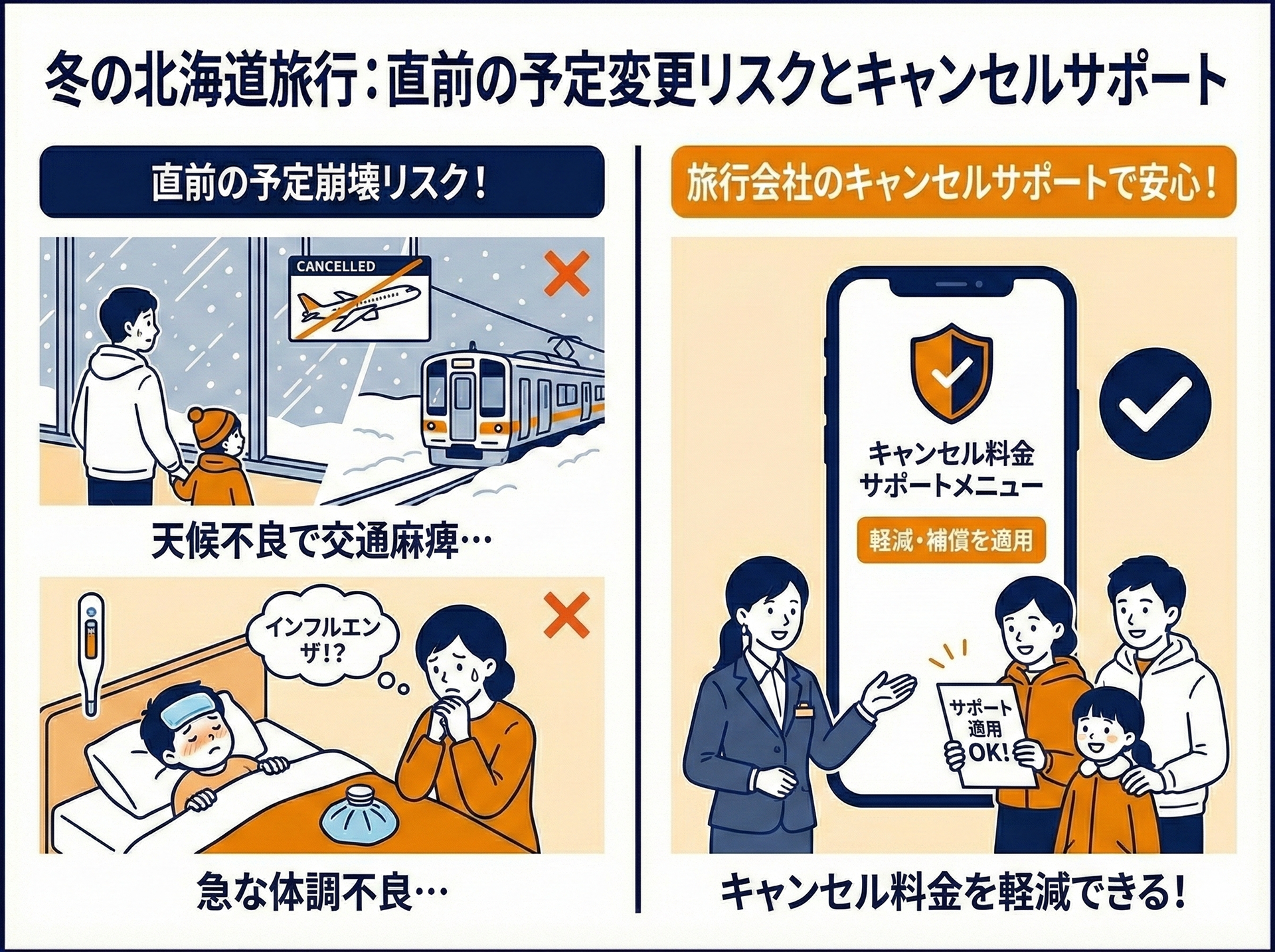 冬の北海道旅行：直前の予定変更リスクとキャンセルサポート

直前の予定崩壊リスク！

CANCELLED

天候不良で交通麻痺…

インフルエンザ!?

急な体調不良…

旅行会社のキャンセルサポートで安心！

キャンセル料金サポートメニュー

軽減・補償を適用

サポート適用OK!

キャンセル料金を軽減できる！