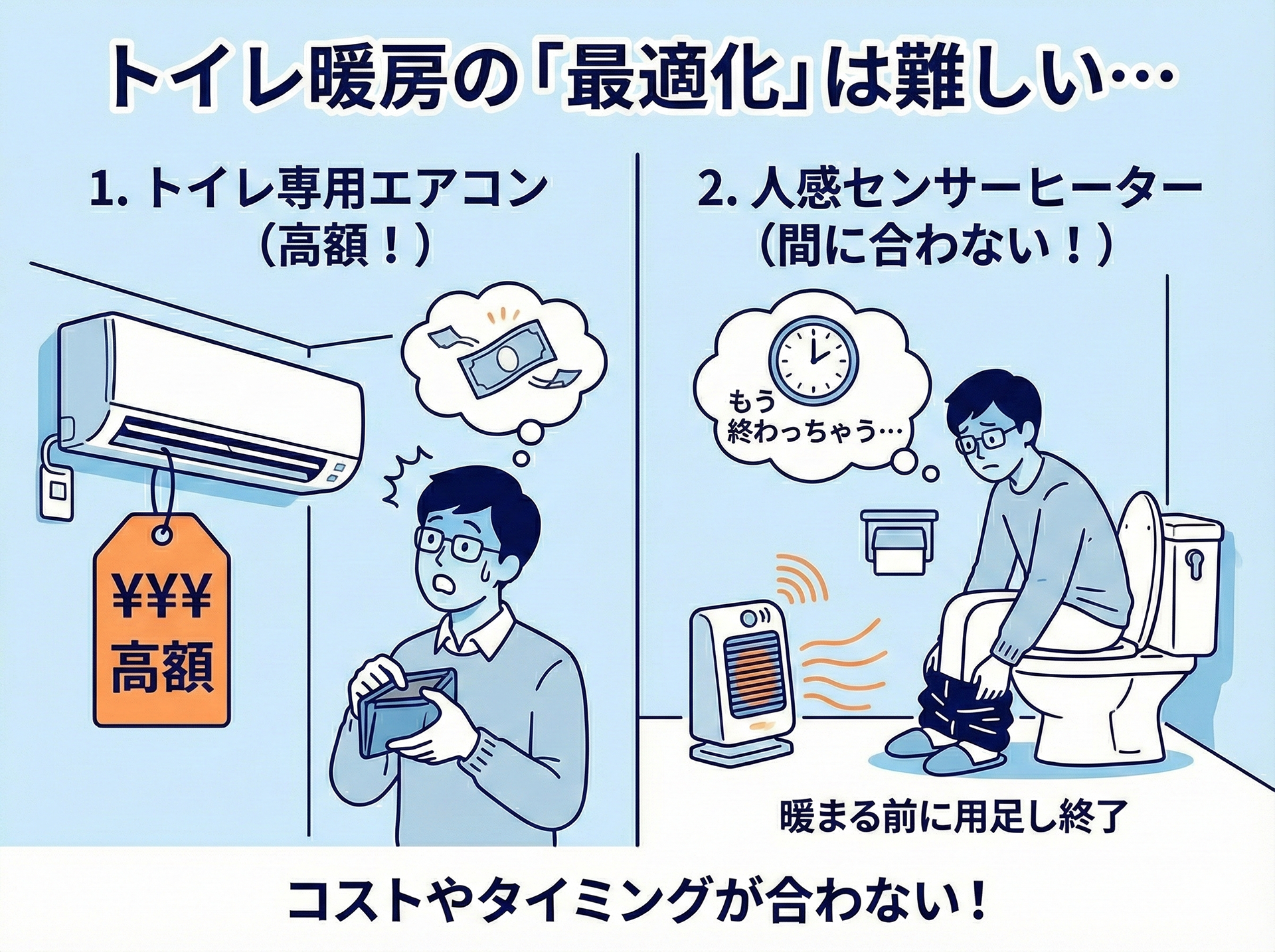 トイレ暖房の「最適化」は難しい…

1. トイレ専用エアコン
（高額！）

¥¥¥
高額

2. 人感センサーヒーター
（間に合わない！）

もう
終わっちゃう…

暖まる前に用足し終了

コストやタイミングが合わない！